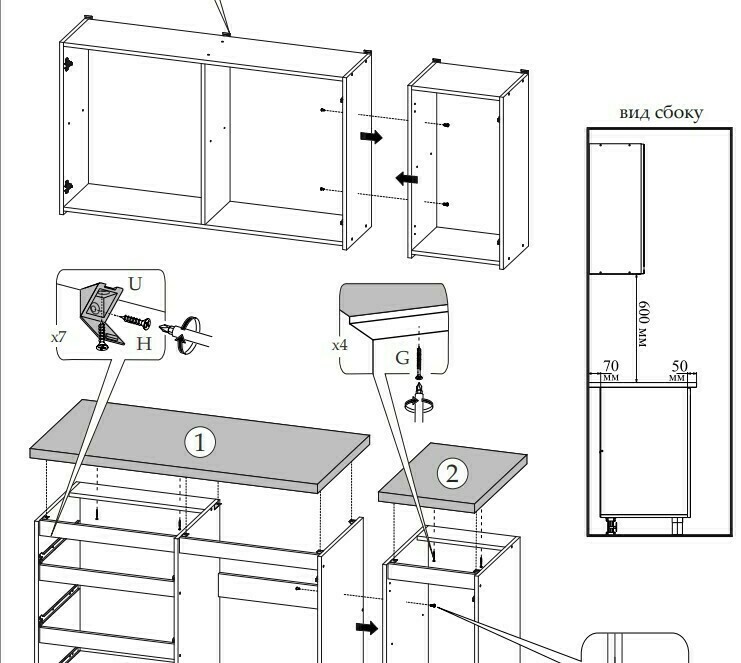 вид сбоку

600 мм

70 мм

50 мм

U

x7

H

x4

G

1

2